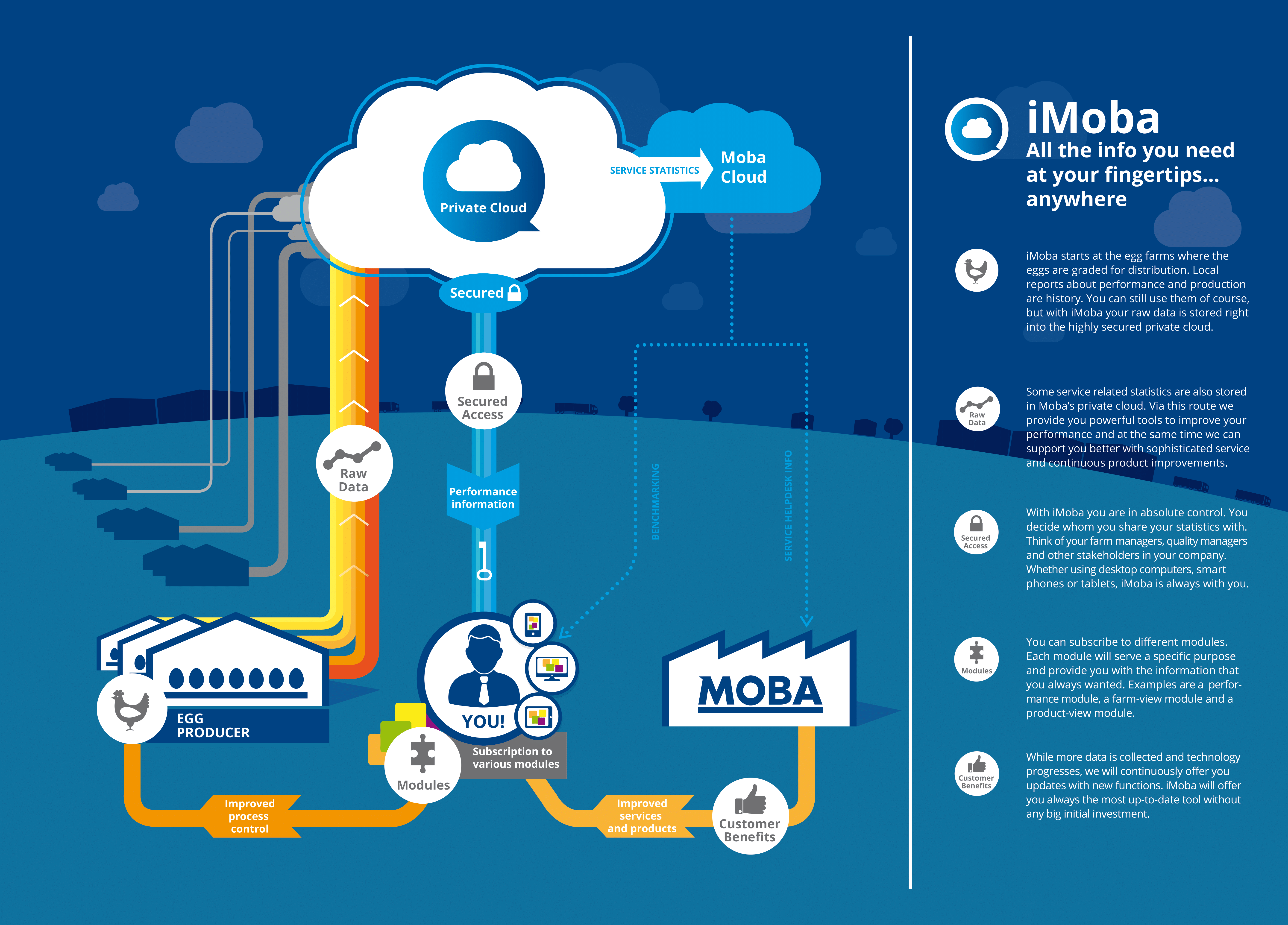 Private Cloud

SERVICE STATISTICS

Moba Cloud

Secured

Secured Access

Raw Data

Performance information

BENCHMARKING

SERVICE HELPDESK INFO

EGG PRODUCER

YOU!

Subscription to various modules

Modules

MOBA

Improved process control

Improved services and products

Customer Benefits

iMoba
All the info you need at your fingertips... anywhere

iMoba starts at the egg farms where the eggs are graded for distribution. Local reports about performance and production are history. You can still use them of course, but with iMoba your raw data is stored right into the highly secured private cloud.

Raw Data

Some service related statistics are also stored in Moba's private cloud. Via this route we provide you powerful tools to improve your performance and at the same time we can support you better with sophisticated service and continuous product improvements.

Secured Access

With iMoba you are in absolute control. You decide whom you share your statistics with. Think of your farm managers, quality managers and other stakeholders in your company. Whether using desktop computers, smart phones or tablets, iMoba is always with you.

Modules

You can subscribe to different modules. Each module will serve a specific purpose and provide you with the information that you always wanted. Examples are a performance module, a farm-view module and a product-view module.

Customer Benefits

While more data is collected and technology progresses, we will continuously offer you updates with new functions. iMoba will offer you always the most up-to-date tool without any big initial investment.